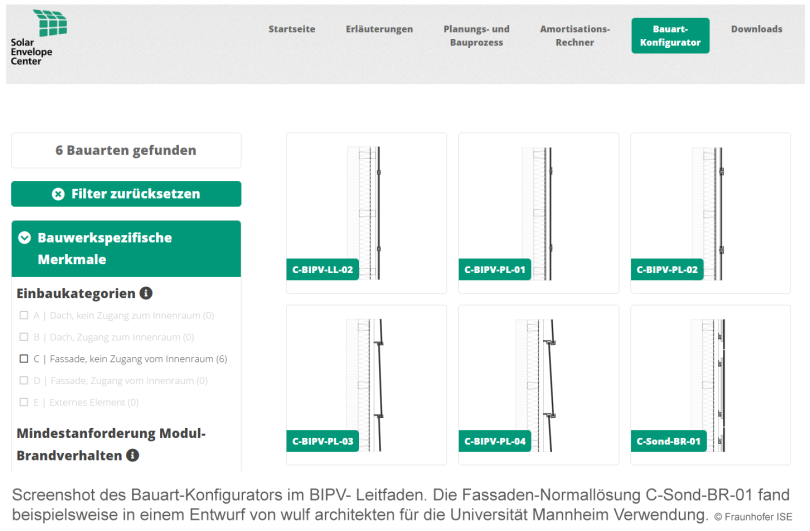 Solar Envelope Center

Startseite
Erläuterungen
Planungs- und Bauprozess
Amortisations-Rechner
Bauart-Konfigurator
Downloads

6 Bauarten gefunden

Filter zurücksetzen

Bauwerkspezifische Merkmale

Einbaukategorien

A | Dach, kein Zugang zum Innenraum (0)
B | Dach, Zugang zum Innenraum (0)
C | Fassade, kein Zugang vom Innenraum (6)
D | Fassade, Zugang vom Innenraum (0)
E | Externes Element (0)

Mindestanforderung Modul-Brandverhalten

C-BIPV-LL-02
C-BIPV-PL-01
C-BIPV-PL-02
C-BIPV-PL-03
C-BIPV-PL-04
C-Sond-BR-01

Screenshot des Bauart-Konfigurators im BIPV- Leitfaden. Die Fassaden-Normallösung C-Sond-BR-01 fand beispielsweise in einem Entwurf von wulf architekten für die Universität Mannheim Verwendung. © Fraunhofer ISE